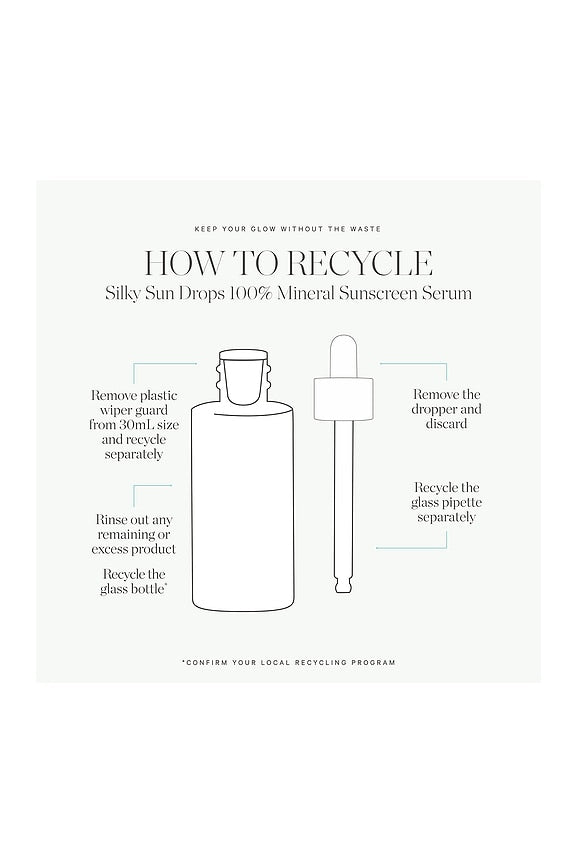 KEEP YOUR GLOW WITHOUT THE WASTE

HOW TO RECYCLE

Silky Sun Drops 100% Mineral Sunscreen Serum

Remove plastic wiper guard from 30mL size and recycle separately

Rinse out any remaining or excess product

Recycle the glass bottle*

Remove the dropper and discard

Recycle the glass pipette separately

*CONFIRM YOUR LOCAL RECYCLING PROGRAM