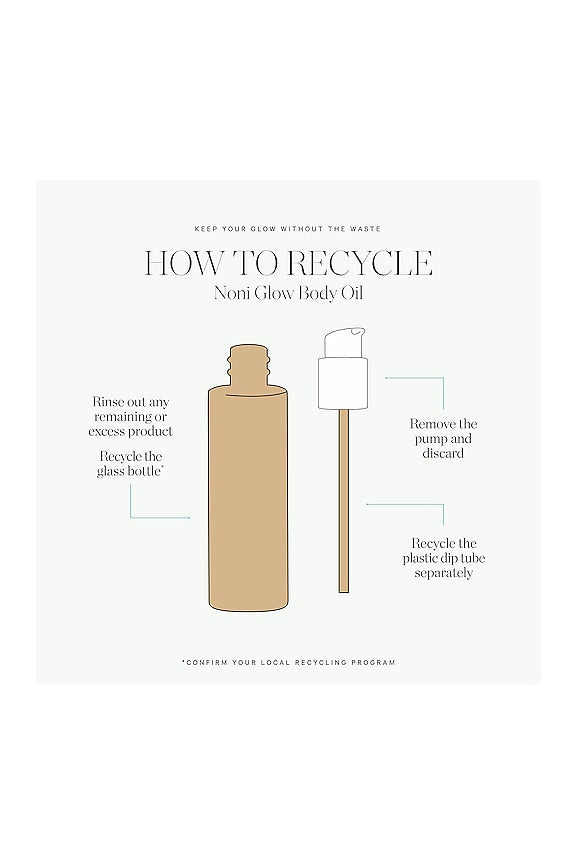 KEEP YOUR GLOW WITHOUT THE WASTE

HOW TO RECYCLE

Noni Glow Body Oil

Rinse out any remaining or excess product

Recycle the glass bottle*

Remove the pump and discard

Recycle the plastic dip tube separately

*CONFIRM YOUR LOCAL RECYCLING PROGRAM