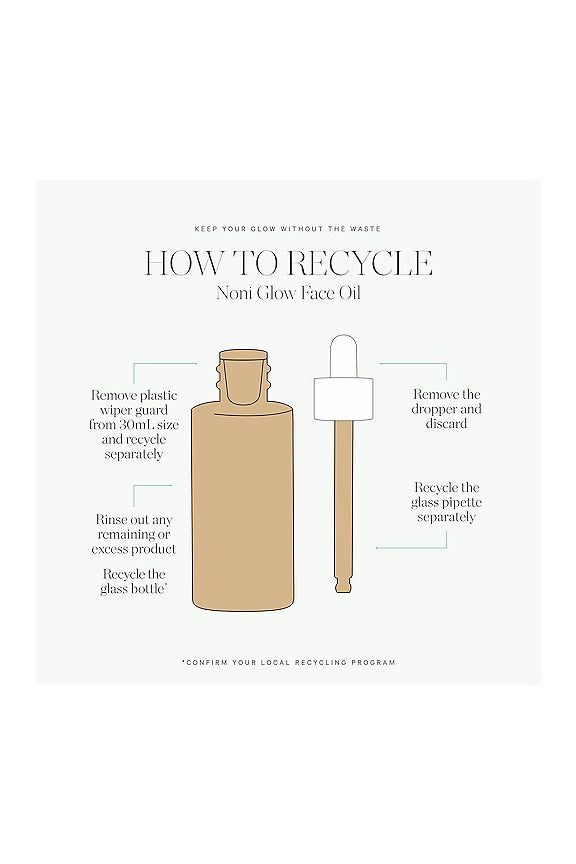 KEEP YOUR GLOW WITHOUT THE WASTE

HOW TO RECYCLE

Noni Glow Face Oil

Remove plastic wiper guard from 30mL size and recycle separately

Rinse out any remaining or excess product

Recycle the glass bottle*

Remove the dropper and discard

Recycle the glass pipette separately

*CONFIRM YOUR LOCAL RECYCLING PROGRAM