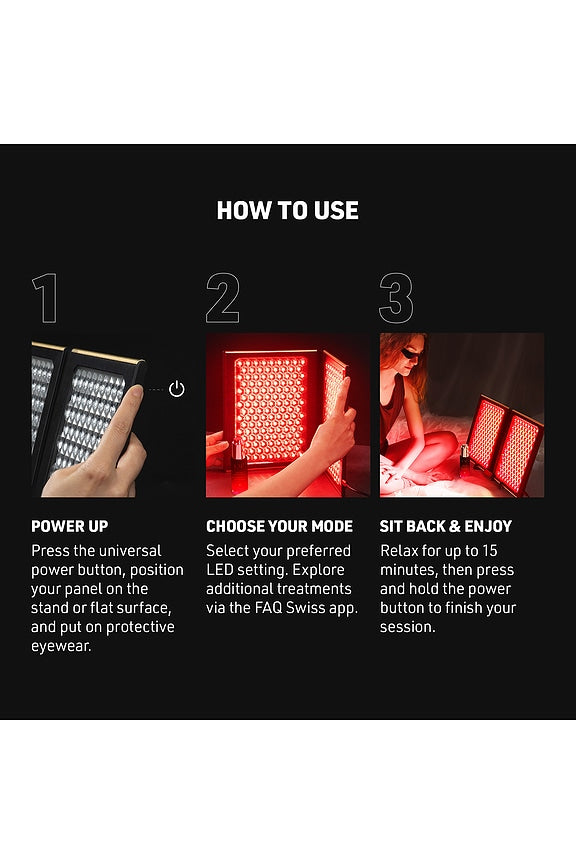 HOW TO USE

1

POWER UP

Press the universal power button, position your panel on the stand or flat surface, and put on protective eyewear.

2

CHOOSE YOUR MODE

Select your preferred LED setting. Explore additional treatments via the FAQ Swiss app.

3

SIT BACK & ENJOY

Relax for up to 15 minutes, then press and hold the power button to finish your session.