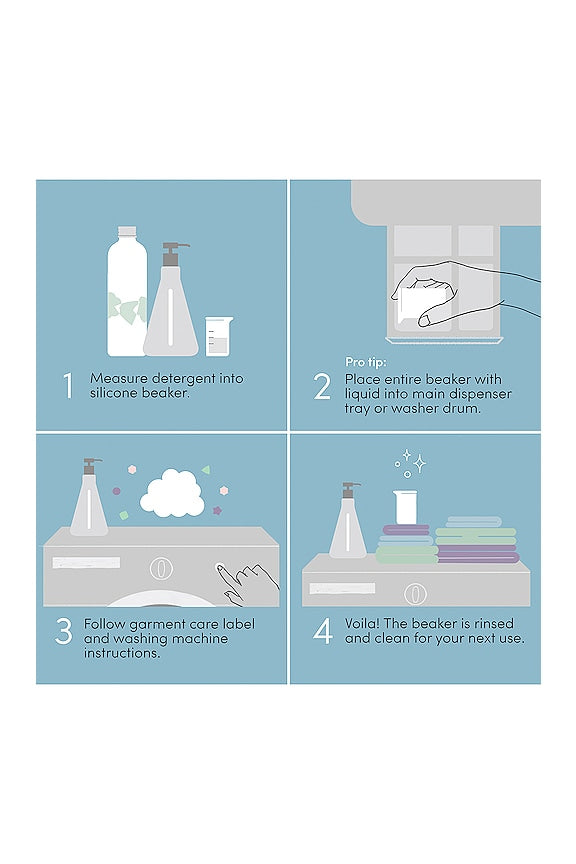 1 Measure detergent into silicone beaker.

Pro tip:
2 Place entire beaker with liquid into main dispenser tray or washer drum.

3 Follow garment care label and washing machine instructions.

4 Voila! The beaker is rinsed and clean for your next use.