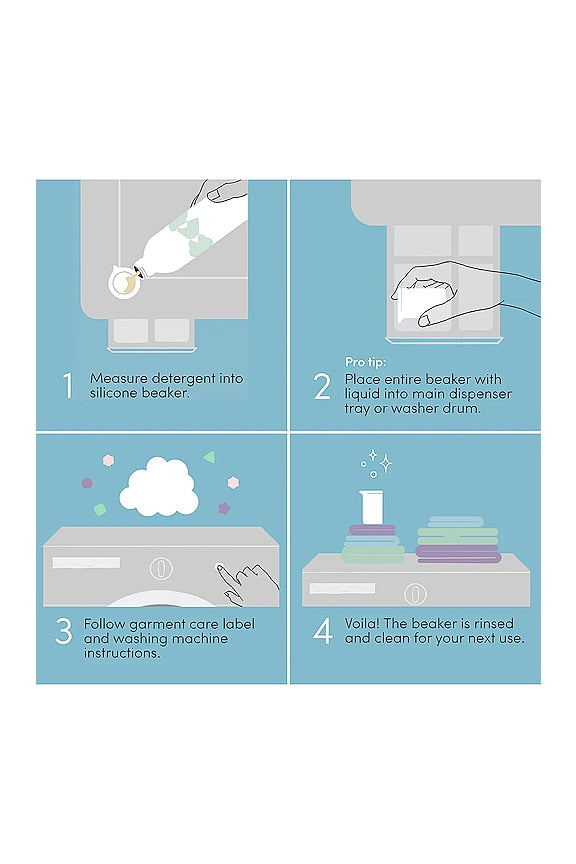 1 Measure detergent into silicone beaker.

Pro tip:
2 Place entire beaker with liquid into main dispenser tray or washer drum.

3 Follow garment care label and washing machine instructions.

4 Voila! The beaker is rinsed and clean for your next use.