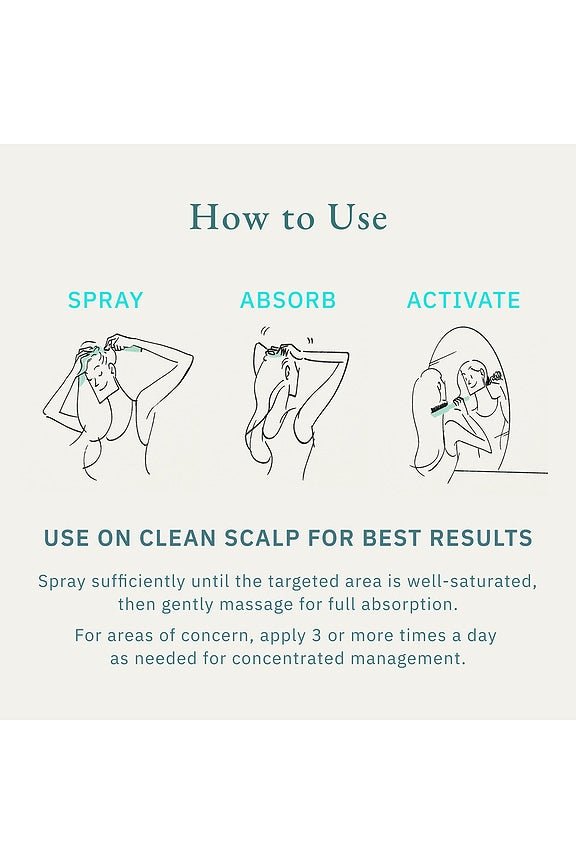 How to Use

SPRAY

ABSORB

ACTIVATE

USE ON CLEAN SCALP FOR BEST RESULTS

Spray sufficiently until the targeted area is well-saturated, then gently massage for full absorption.

For areas of concern, apply 3 or more times a day as needed for concentrated management.